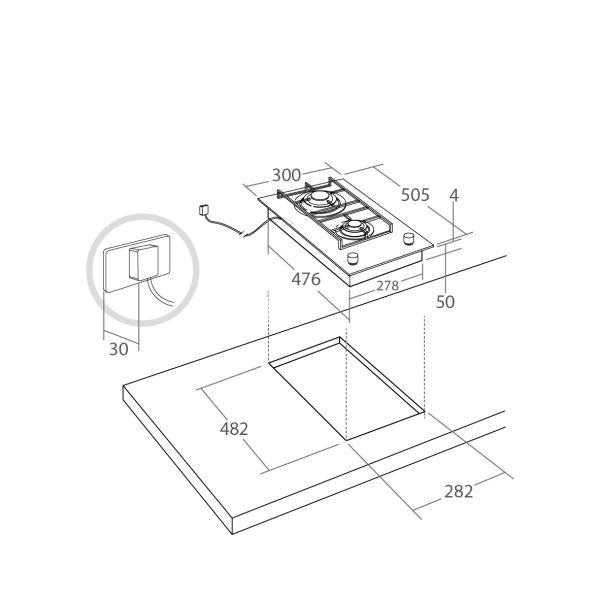 300
505
4
476
278
50
30
482
282